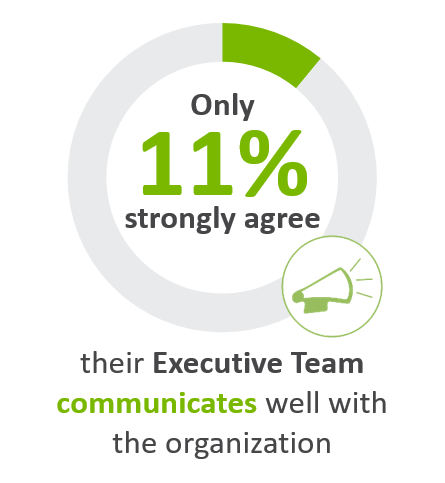 Only
11%
strongly agree

their Executive Team communicates well with the organization